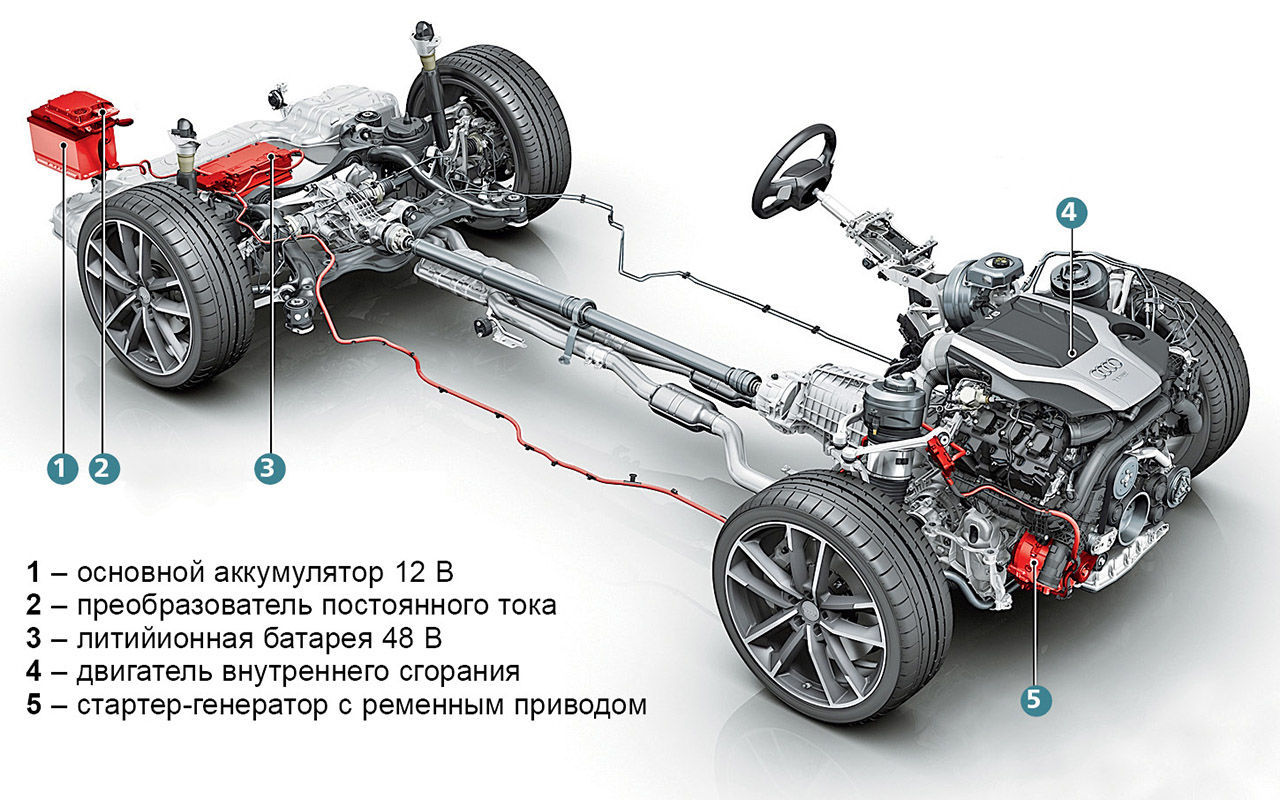 4

1 2 3

5

1 – основной аккумулятор 12 В
2 – преобразователь постоянного тока
3 – литийионная батарея 48 В
4 – двигатель внутреннего сгорания
5 – стартер-генератор с ременным приводом