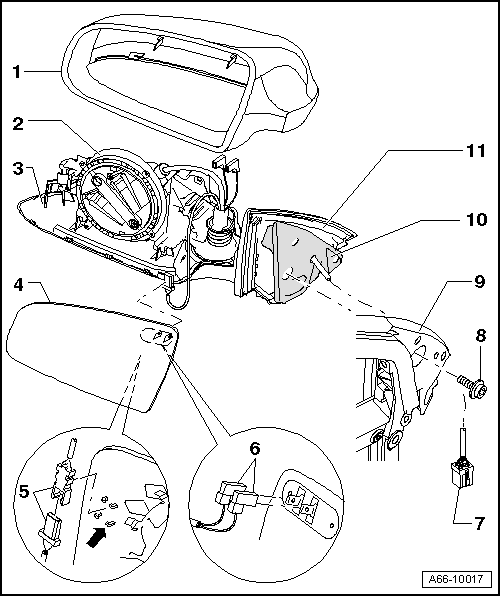 1
2
3
11
10
4
9
8
6
5
7
A66-10017