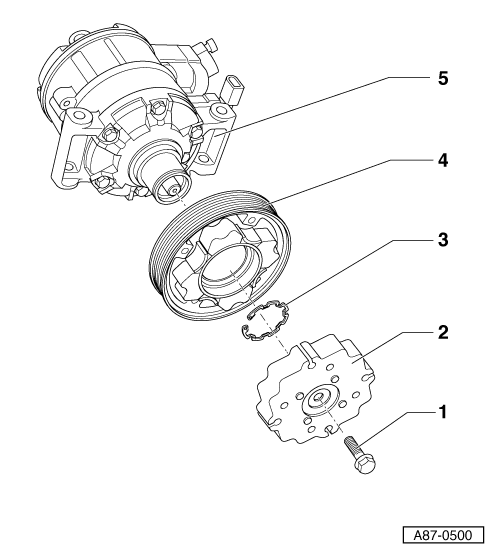 5

4

3

2

1

A87-0500