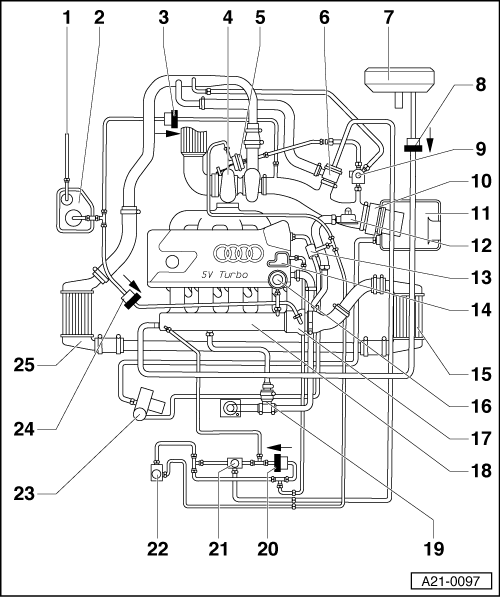 1 2 3 4 5 6 7
8
9
10
11
12
13
14
15
16
17
18
19
20 21 22
23
24
25
5V Turbo
A21-0097