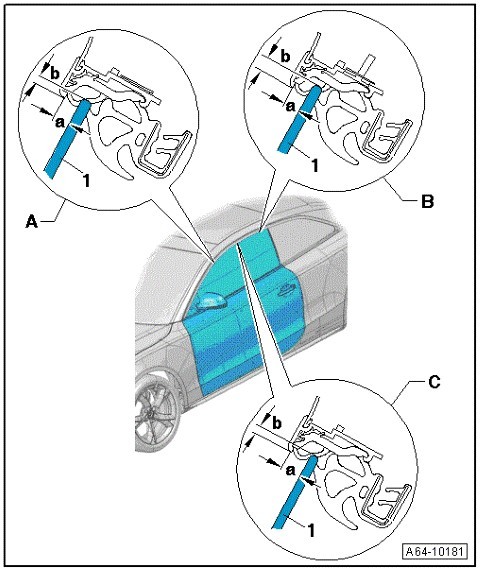 b
a
1
A
b
a
1
B
C
b
a
1
A64-10181