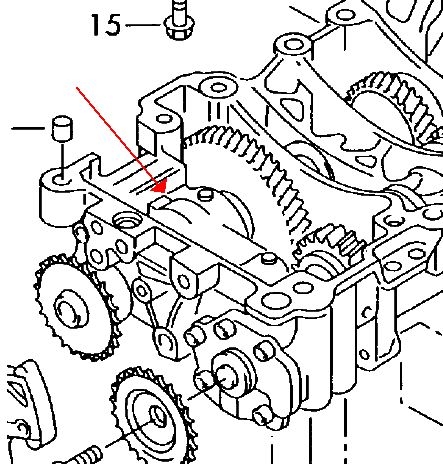 15