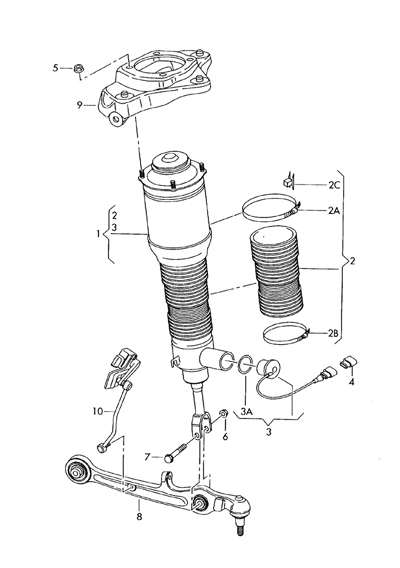 5
9
2C
2A
2
3
1
2
2B
4
10
3A
3
6
7
8