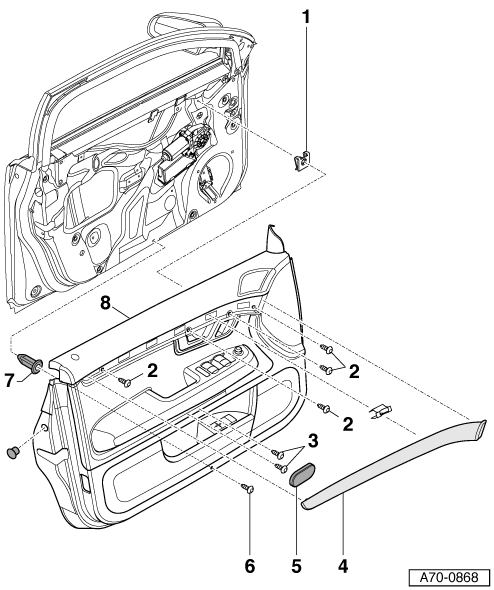 1
8
7
2
2
2
3
6
5
4
A70-0868