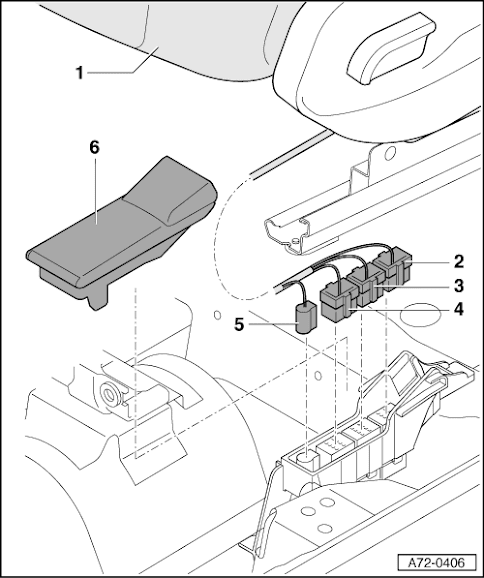 1
6
2
3
4
5
A72-0406