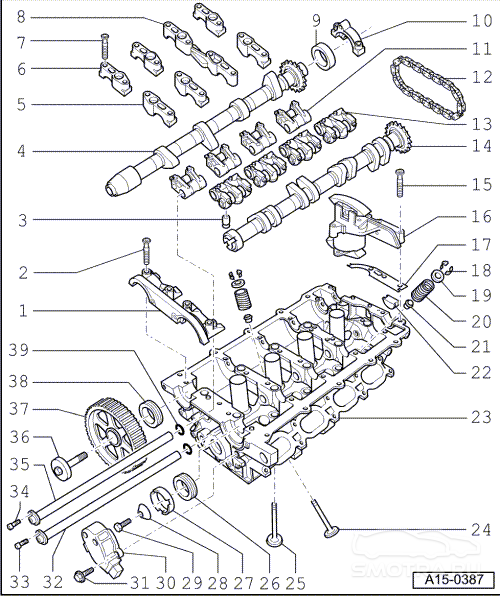 8
7
6
5
4
3
2
1
39
38
37
36
35
34
33
32
31
30
29
28
27
26
25
9
10
11
12
13
14
15
16
17
18
19
20
21
22
23
24
SMOTRA.RU
A15-0387