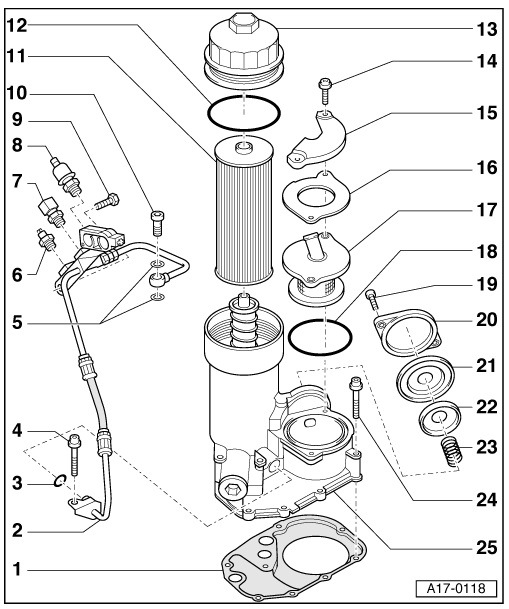 12
11
10
9
8
7
6
5
4
3
2
1
13
14
15
16
17
18
19
20
21
22
23
24
25
A17-0118