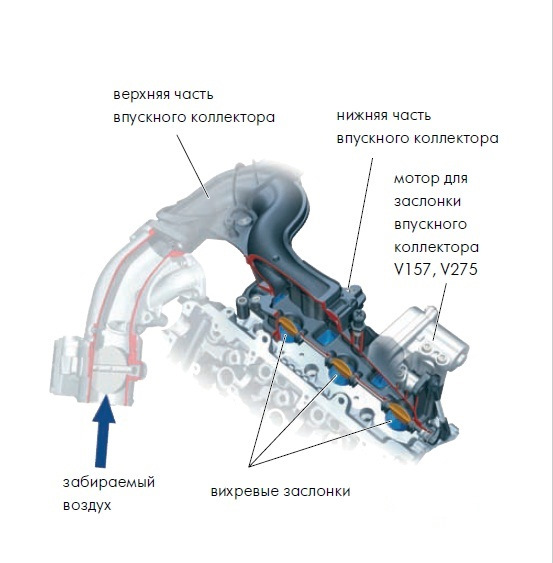 верхняя часть впускного коллектора

нижняя часть впускного коллектора

мотор для заслонки впускного коллектора V157, V275

забираемый воздух

вихревые заслонки