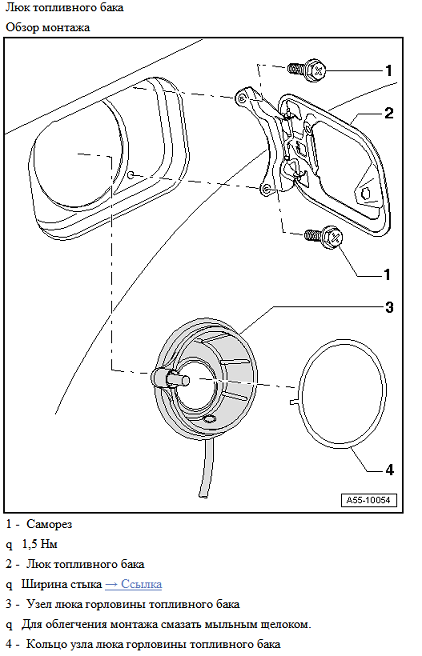 Люк топливного бака

Обзор монтажа

1

2

1

3

4

A55-10054

1 - Саморез

q 1,5 Нм

2 - Люк топливного бака

q Ширина стыка → Ссылка

3 - Узел люка горловины топливного бака

q Для облегчения монтажа смазать мыльным щелоком.

4 - Кольцо узла люка горловины топливного бака