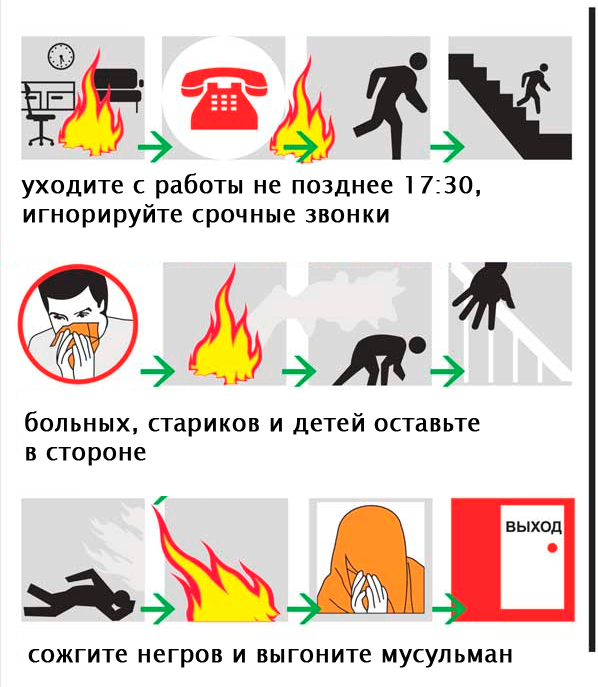 уходите с работы не позднее 17:30, игнорируйте срочные звонки

больных, стариков и детей оставьте в стороне

ВЫХОД

сожгите негров и выгоните мусульман