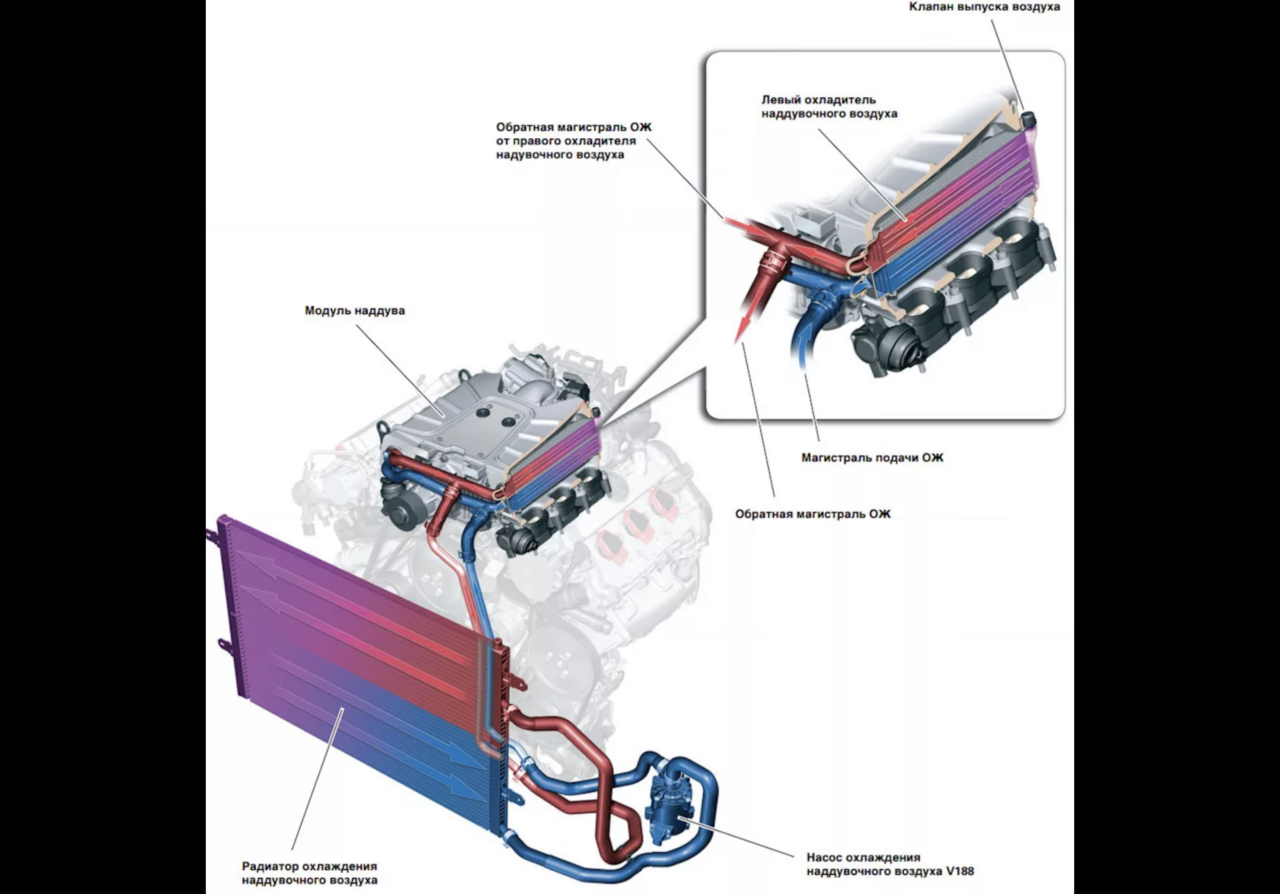 Клапан выпуска воздуха

Левый охладитель наддувочного воздуха

Обратная магистраль ОЖ от правого охладителя надувочного воздуха

Модуль наддува

Магистраль подачи ОЖ

Обратная магистраль ОЖ

Радиатор охлаждения наддувочного воздуха

Насос охлаждения наддувочного воздуха V188