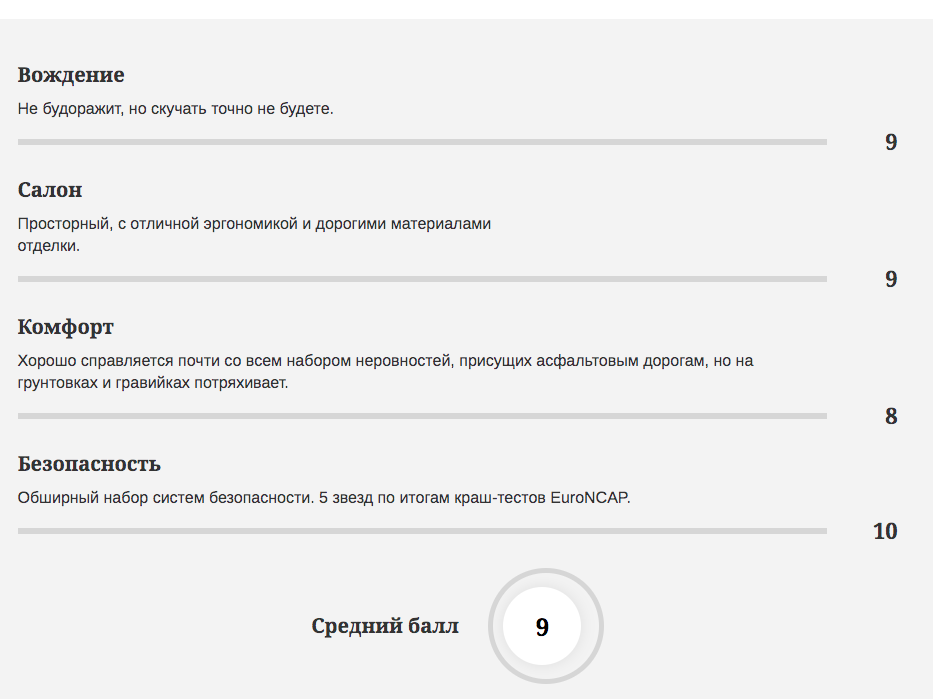 Вождение

Не будоражит, но скучать точно не будете.

9

Салон

Просторный, с отличной эргономикой и дорогими материалами отделки.

9

Комфорт

Хорошо справляется почти со всем набором неровностей, присущих асфальтовым дорогам, но на грунтовках и гравийках потряхивает.

8

Безопасность

Обширный набор систем безопасности. 5 звезд по итогам краш-тестов EuroNCAP.

10

Средний балл

9