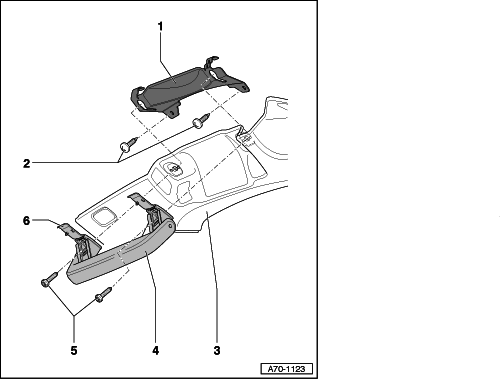 1
2
6
5
4
3
A70-1123