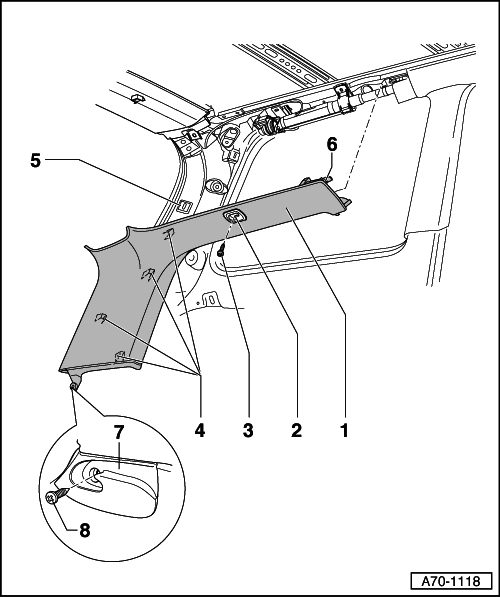 5
6
4
3
2
1
7
8
A70-1118