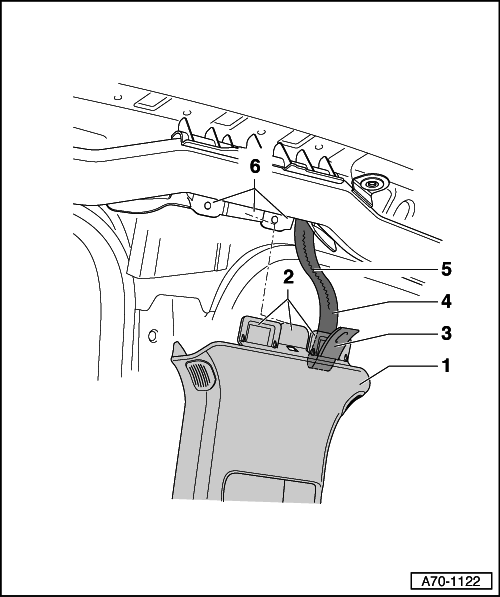 6
5
2
4
3
1
A70-1122