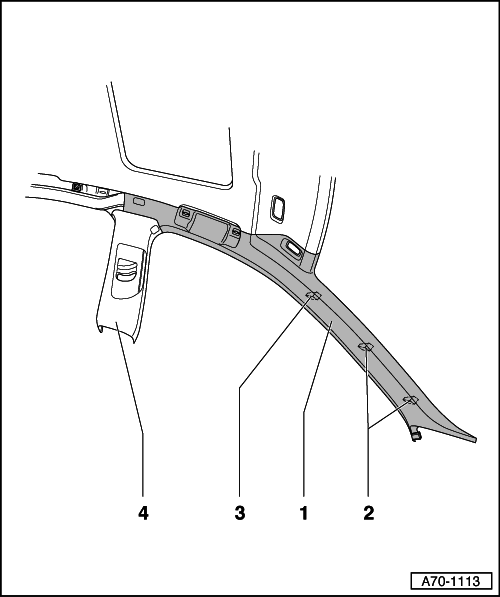 4 3 1 2

A70-1113