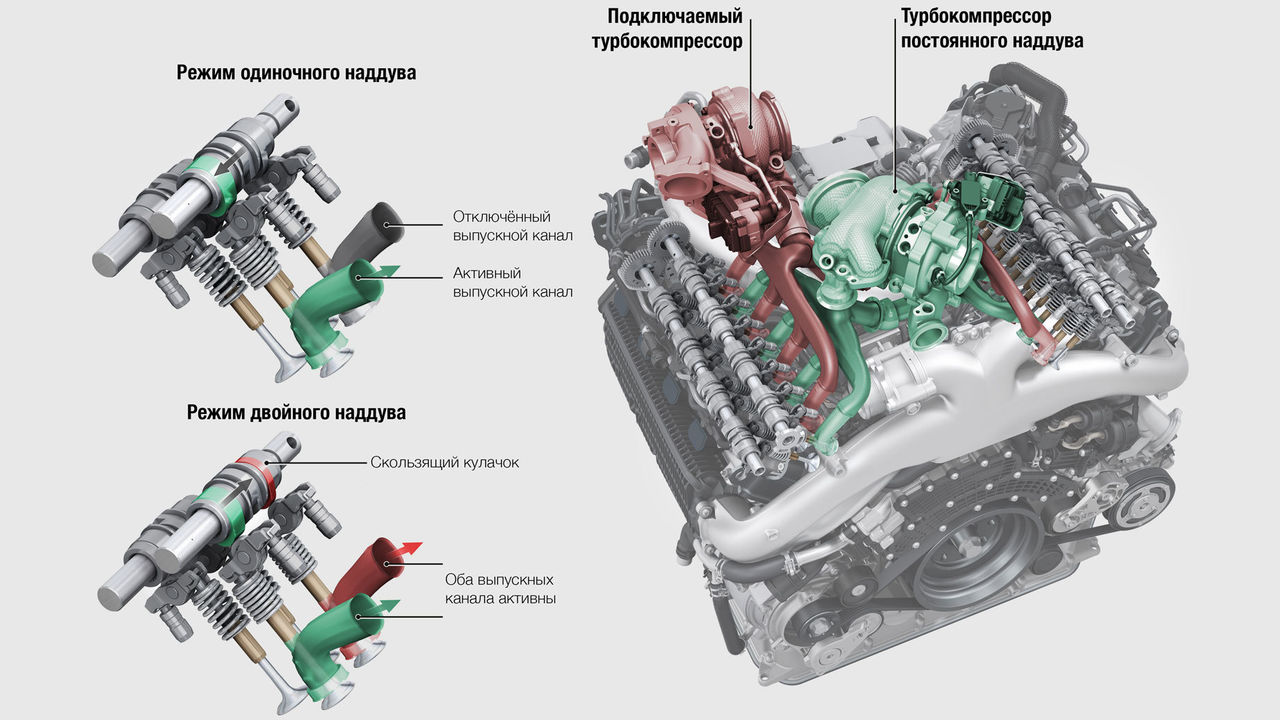 Режим одиночного наддува

Отключённый выпускной канал

Активный выпускной канал

Режим двойного наддува

Скользящий кулачок

Оба выпускных канала активны

Подключаемый турбокомпрессор

Турбокомпрессор постоянного наддува