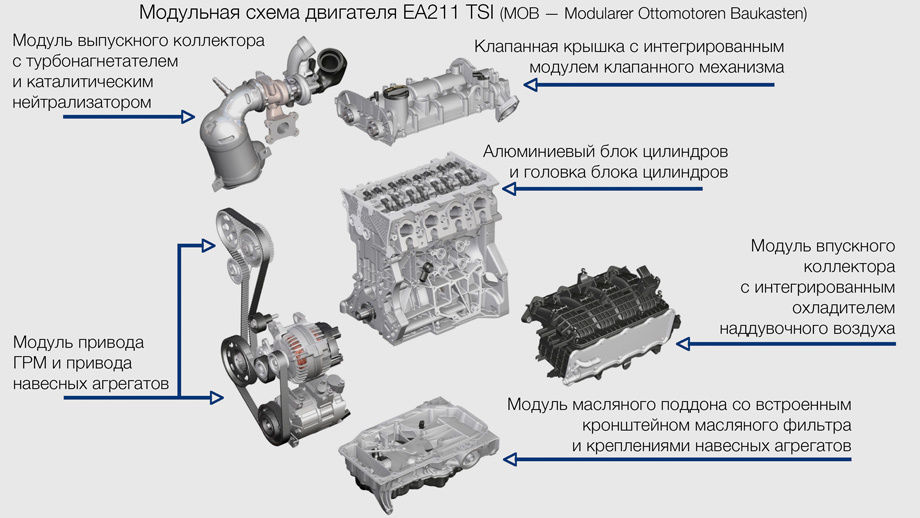 Модульная схема двигателя EA211 TSI (MOB — Modularer Ottomotoren Baukasten)

Модуль выпускного коллектора с турбонагнетателем и каталитическим нейтрализатором

Клапанная крышка с интегрированным модулем клапанного механизма

Алюминиевый блок цилиндров и головка блока цилиндров

Модуль впускного коллектора с интегрированным охладителем наддувочного воздуха

Модуль привода ГРМ и привода навесных агрегатов

Модуль масляного поддона со встроенным кронштейном масляного фильтра и креплениями навесных агрегатов