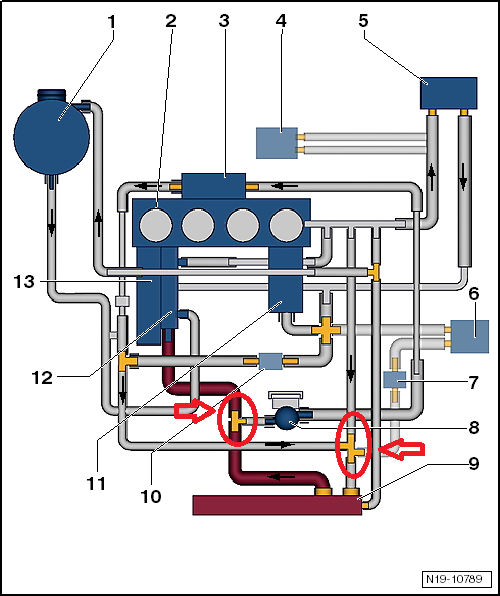 1
2
3
4
5
13
6
12
7
8
9
11
10
N19-10789