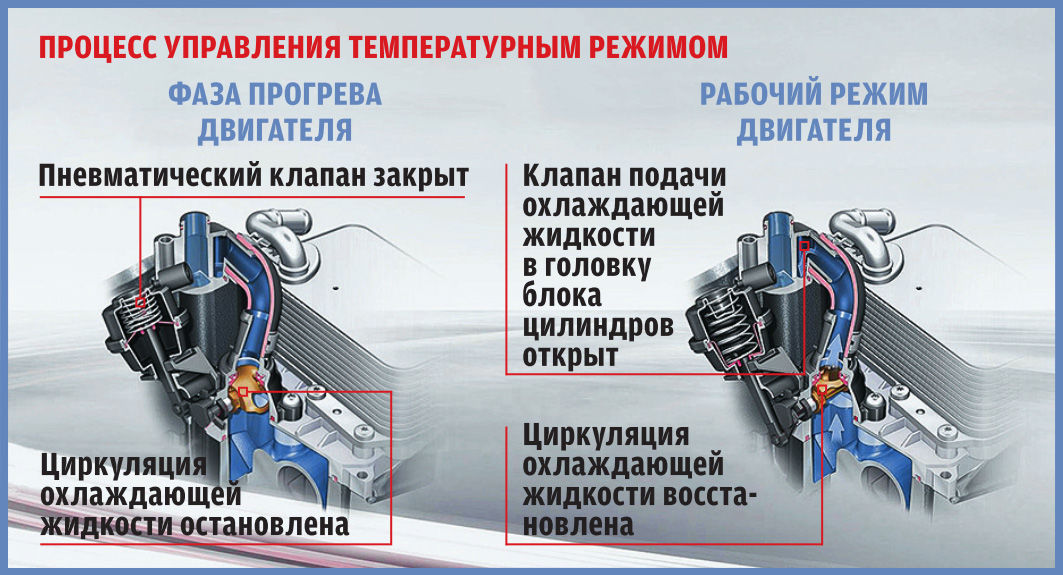 ПРОЦЕСС УПРАВЛЕНИЯ ТЕМПЕРАТУРНЫМ РЕЖИМОМ

ФАЗА ПРОГРЕВА ДВИГАТЕЛЯ

Пневматический клапан закрыт

Циркуляция охлаждающей жидкости остановлена

РАБОЧИЙ РЕЖИМ ДВИГАТЕЛЯ

Клапан подачи охлаждающей жидкости в головку блока цилиндров открыт

Циркуляция охлаждающей жидкости восстановлена