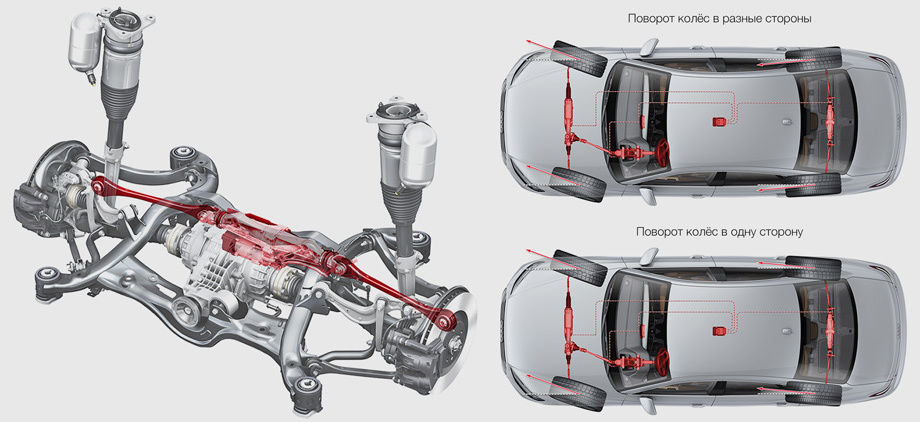 Поворот колёс в разные стороны

Поворот колёс в одну сторону