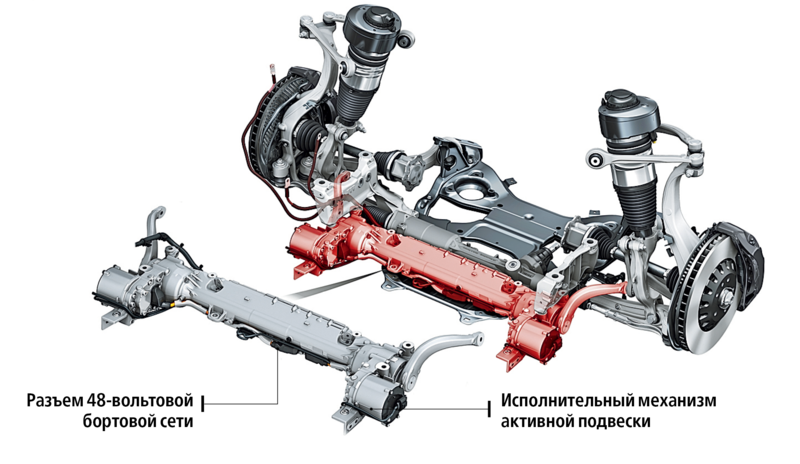 Разъем 48-вольтовой бортовой сети

Исполнительный механизм активной подвески