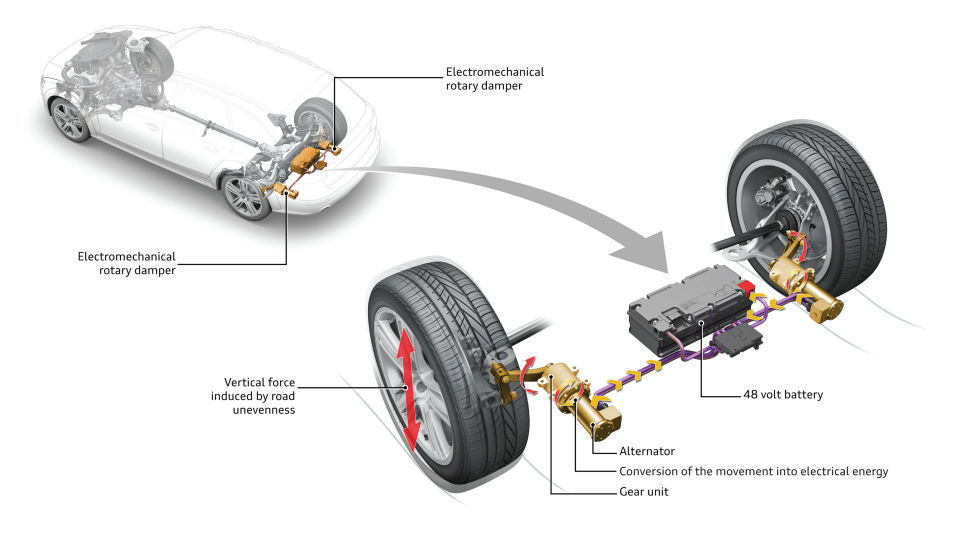 Electromechanical rotary damper

Electromechanical rotary damper

Vertical force induced by road unevenness

48 volt battery

Alternator

Conversion of the movement into electrical energy

Gear unit