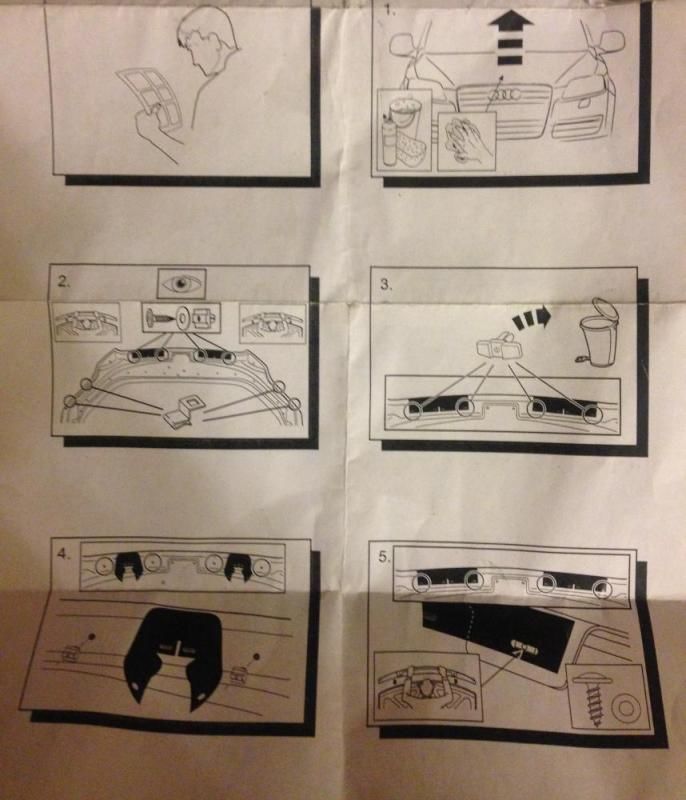 1.

2.

3.

4.

5.