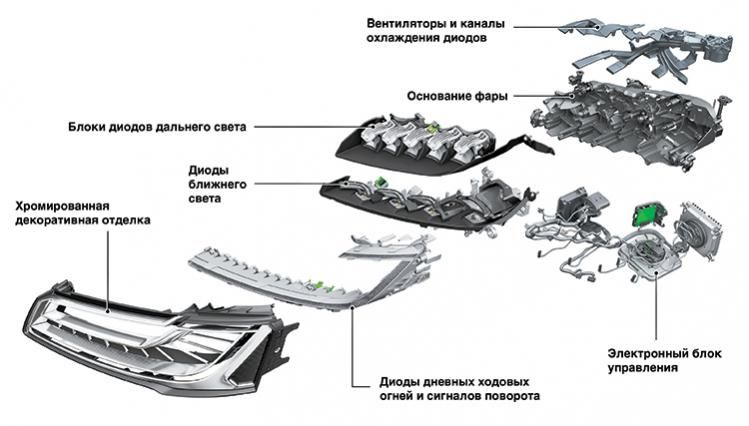 Вентиляторы и каналы охлаждения диодов

Основание фары

Блоки диодов дальнего света

Диоды ближнего света

Хромированная декоративная отделка

Электронный блок управления

Диоды дневных ходовых огней и сигналов поворота