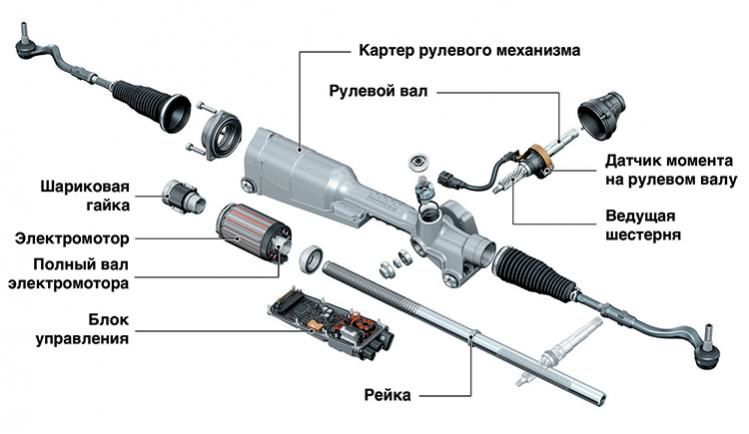 Картер рулевого механизма

Рулевой вал

Датчик момента на рулевом валу

Ведущая шестерня

Шариковая гайка

Электромотор

Полный вал электромотора

Блок управления

Рейка