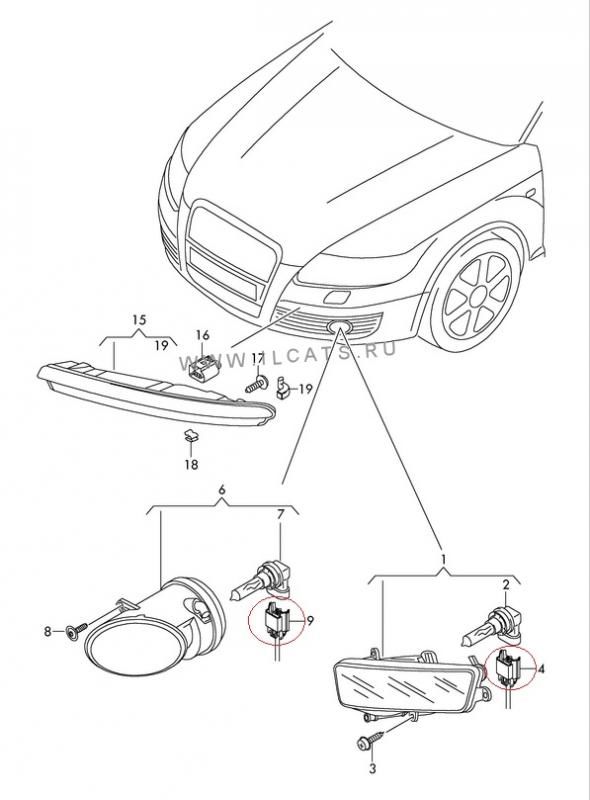 15
19
16
WWW.ILCATS.RU
17
19
18
6
7
8
9
1
2
4
3