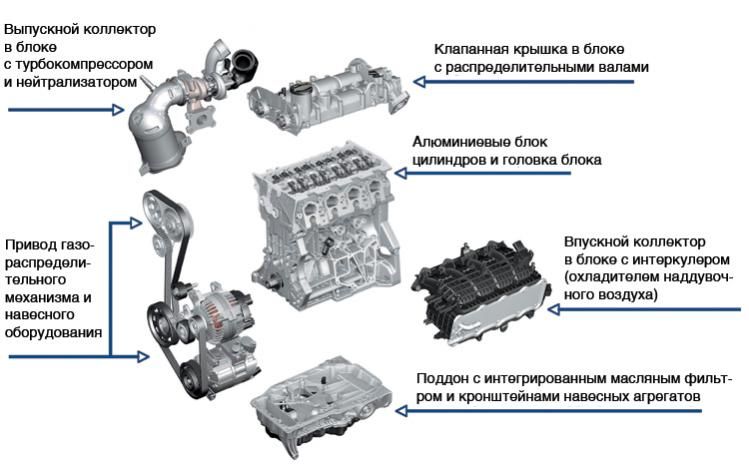 Выпускной коллектор в блоке с турбокомпрессором и нейтрализатором

Клапанная крышка в блоке с распределительными валами

Алюминиевые блок цилиндров и головка блока

Привод газораспределительного механизма и навесного оборудования

Впускной коллектор в блоке с интеркулером (охладителем наддувочного воздуха)

Поддон с интегрированным масляным фильтром и кронштейнами навесных агрегатов