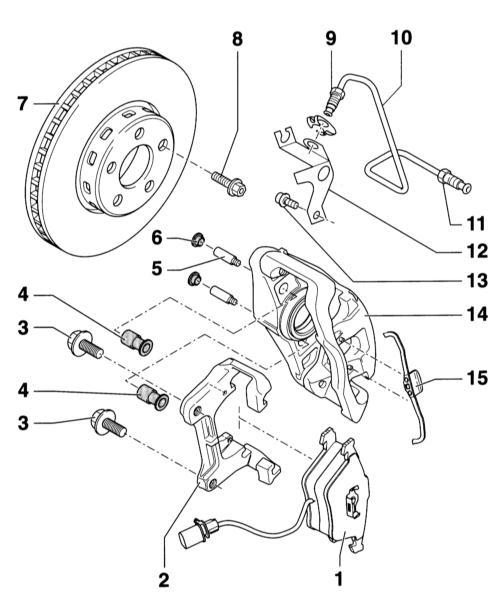 8
9
10
7
11
12
6
5
13
4
14
3
15
4
3
2
1