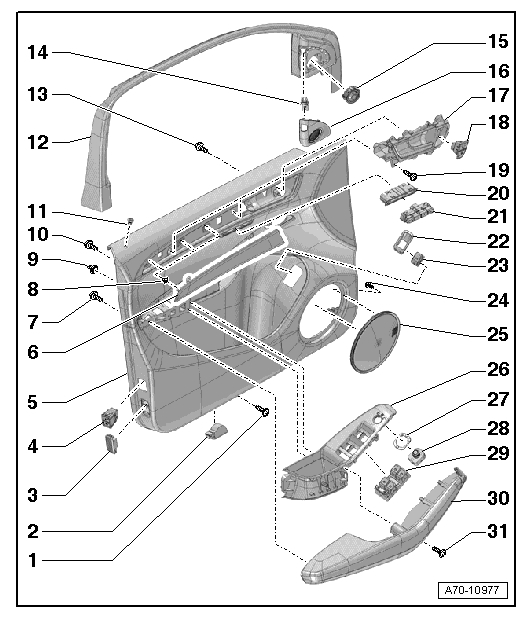 14
13
12
11
10
9
8
7
6
5
4
3
2
1
15
16
17
18
19
20
21
22
23
24
25
26
27
28
29
30
31
A70-10977