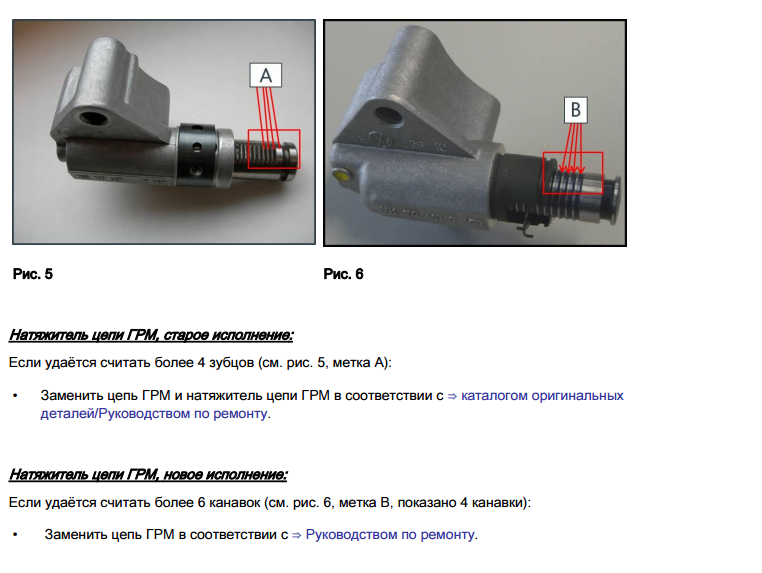 A

B

Рис. 5

Рис. 6

Натяжитель цепи ГРМ, старое исполнение:

Если удаётся считать более 4 зубцов (см. рис. 5, метка A):

• Заменить цепь ГРМ и натяжитель цепи ГРМ в соответствии с ⇒ каталогом оригинальных деталей/Руководством по ремонту.

Натяжитель цепи ГРМ, новое исполнение:

Если удаётся считать более 6 канавок (см. рис. 6, метка B, показано 4 канавки):

• Заменить цепь ГРМ в соответствии с ⇒ Руководством по ремонту.