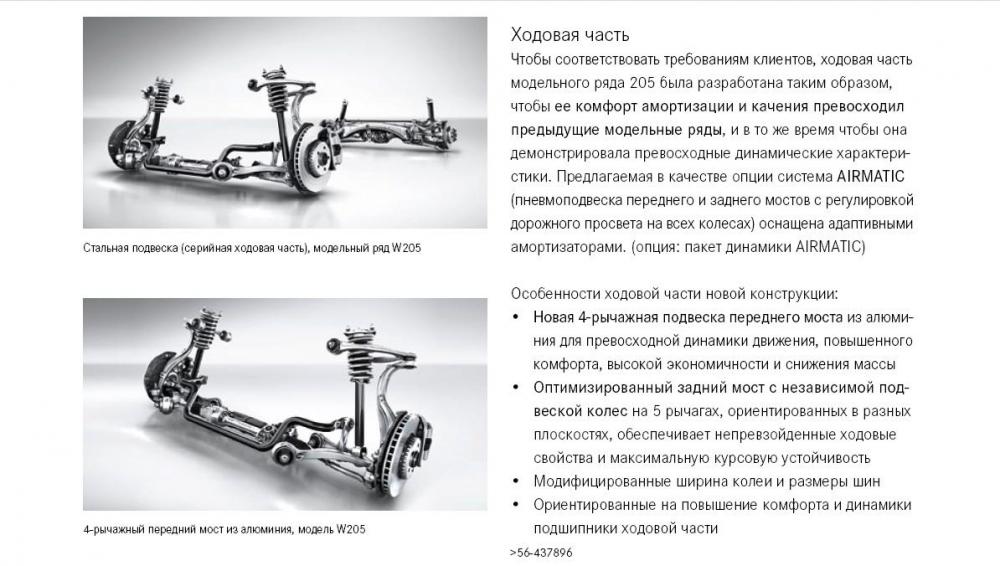 Стальная подвеска (серийная ходовая часть), модельный ряд W205

4-рычажный передний мост из алюминия, модель W205

Ходовая часть
Чтобы соответствовать требованиям клиентов, ходовая часть модельного ряда 205 была разработана таким образом, чтобы ее комфорт амортизации и качения превосходил предыдущие модельные ряды, и в то же время чтобы она демонстрировала превосходные динамические характеристики. Предлагаемая в качестве опции система AIRMATIC (пневмоподвеска переднего и заднего мостов с регулировкой дорожного просвета на всех колесах) оснащена адаптивными амортизаторами. (опция: пакет динамики AIRMATIC)

Особенности ходовой части новой конструкции:
• Новая 4-рычажная подвеска переднего моста из алюминия для превосходной динамики движения, повышенного комфорта, высокой экономичности и снижения массы
• Оптимизированный задний мост с независимой подвеской колес на 5 рычагах, ориентированных в разных плоскостях, обеспечивает непревзойденные ходовые свойства и максимальную курсовую устойчивость
• Модифицированные ширина колеи и размеры шин
• Ориентированные на повышение комфорта и динамики подшипники ходовой части

>56-437896