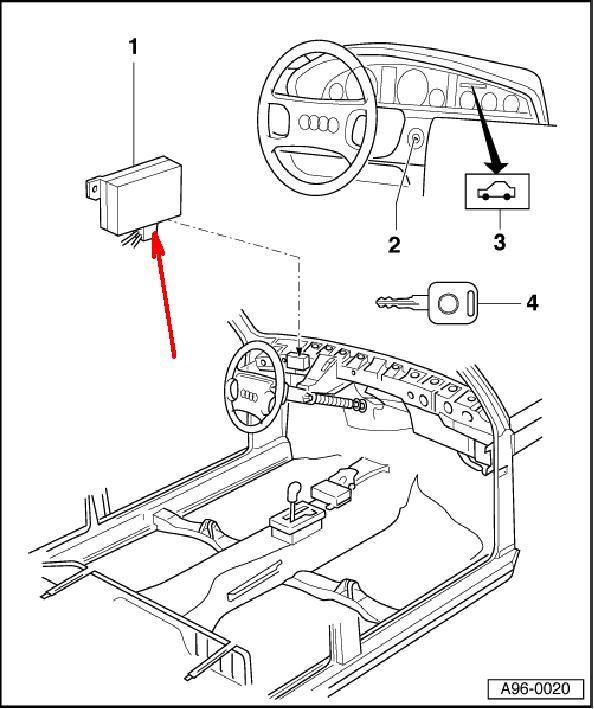 1

2

3

4

A96-0020