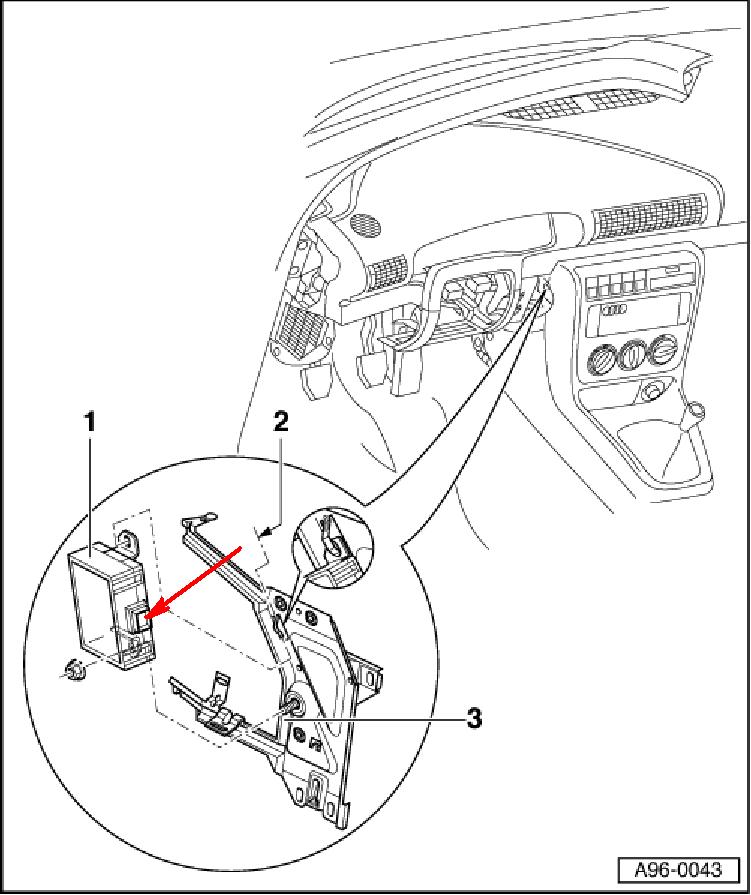 1
2
3
A96-0043