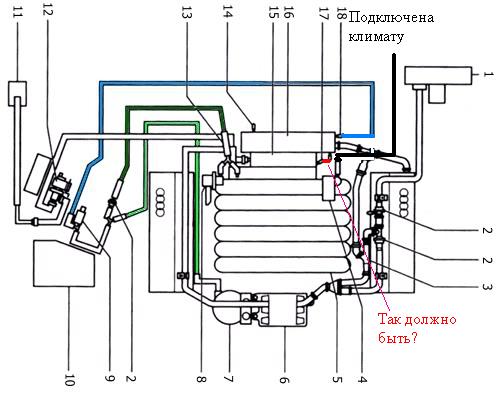 11
12
13
14
15
16
17
18
Подключена климату
1
2
2
3
Так должно быть?
4
5
6
7
8
2
9
10