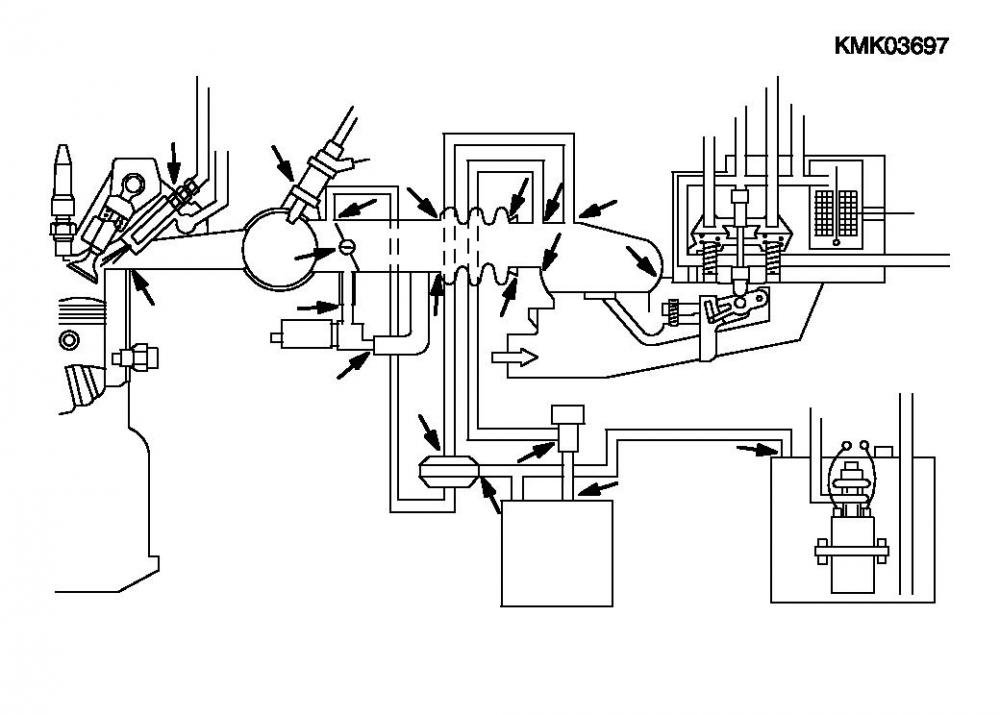 KMK03697