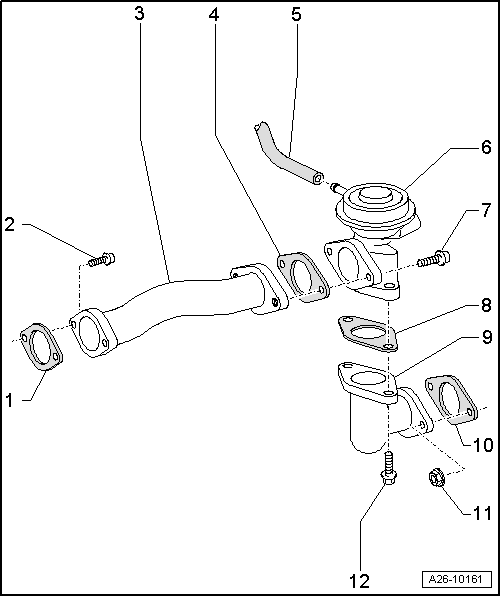 3
4
5
6
2
7
8
9
1
10
11
12
A26-10161