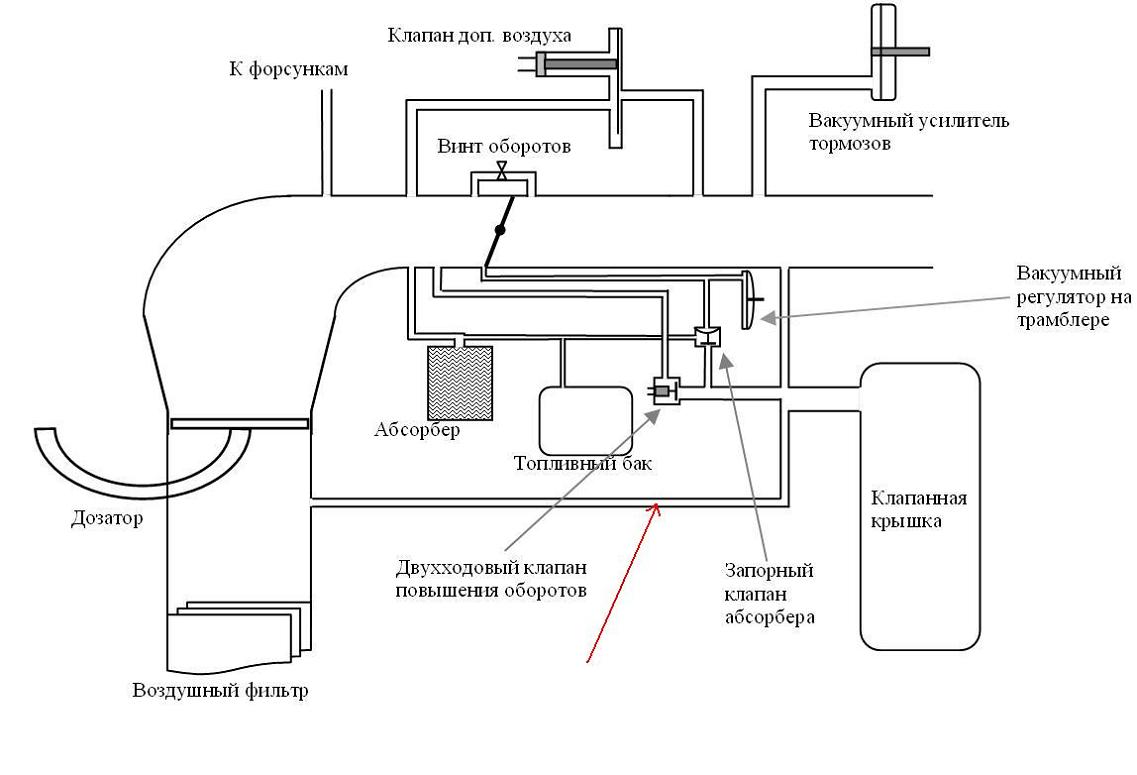 Клапан доп. воздуха

К форсункам

Вакуумный усилитель тормозов

Винт оборотов

Вакуумный регулятор на трамблере

Абсорбер

Топливный бак

Дозатор

Клапанная крышка

Двухходовый клапан повышения оборотов

Запорный клапан абсорбера

Воздушный фильтр