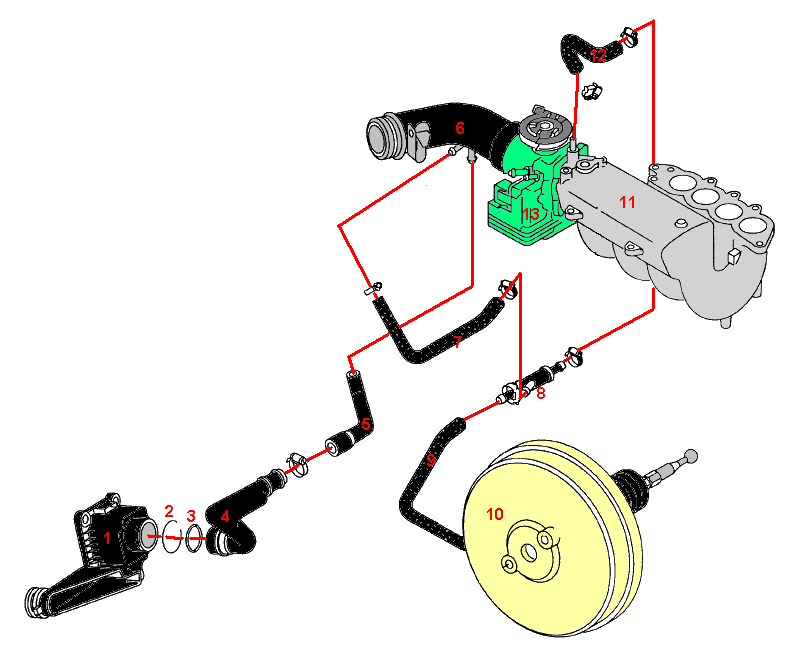 12
6
11
13
7
8
5
9
10
2
3
4
1