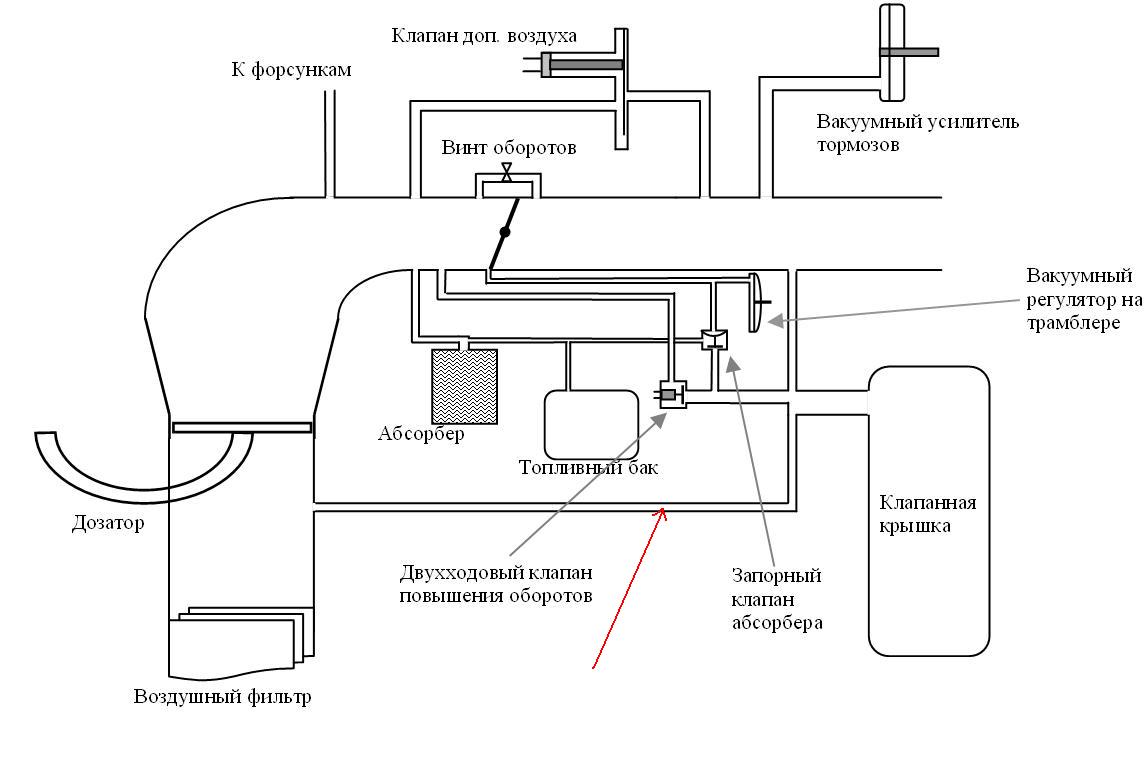 Клапан доп. воздуха

К форсункам

Вакуумный усилитель тормозов

Винт оборотов

Вакуумный регулятор на трамблере

Абсорбер

Топливный бак

Дозатор

Клапанная крышка

Двухходовый клапан повышения оборотов

Запорный клапан абсорбера

Воздушный фильтр